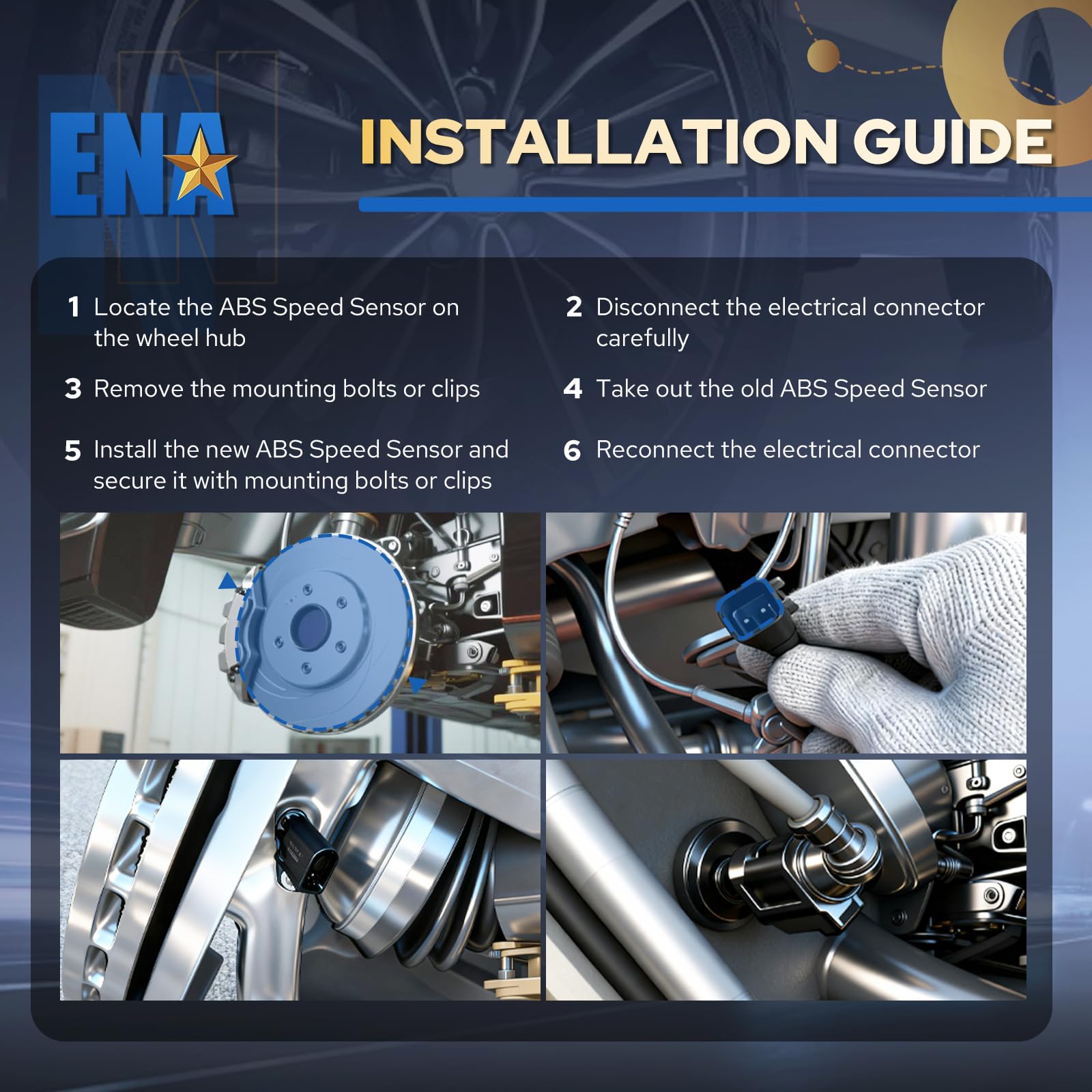 ENA

INSTALLATION GUIDE

1 Locate the ABS Speed Sensor on the wheel hub

2 Disconnect the electrical connector carefully

3 Remove the mounting bolts or clips

4 Take out the old ABS Speed Sensor

5 Install the new ABS Speed Sensor and secure it with mounting bolts or clips

6 Reconnect the electrical connector