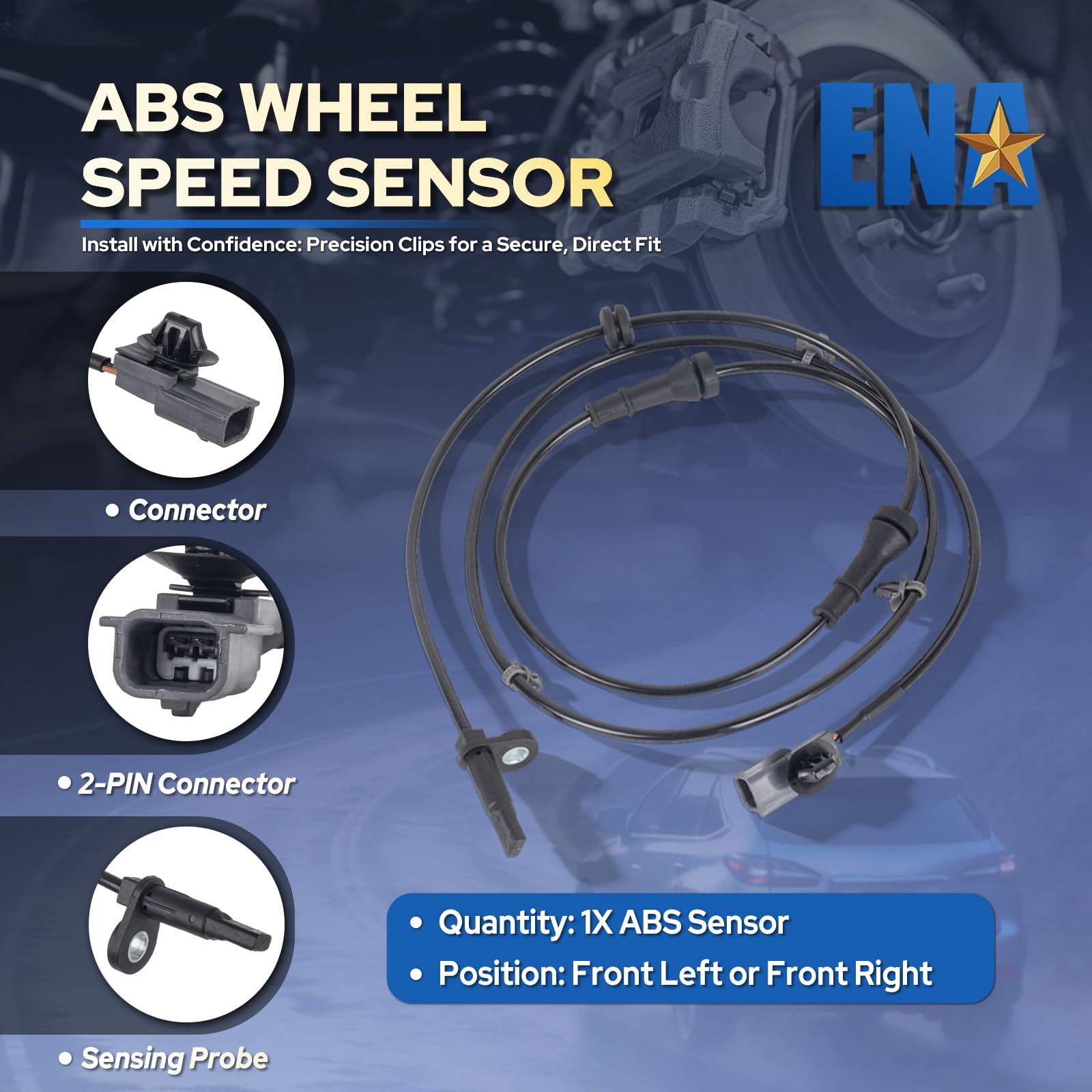 ABS WHEEL SPEED SENSOR

ENA

Install with Confidence: Precision Clips for a Secure, Direct Fit

• Connector

• 2-PIN Connector

• Sensing Probe

• Quantity: 1X ABS Sensor
• Position: Front Left or Front Right