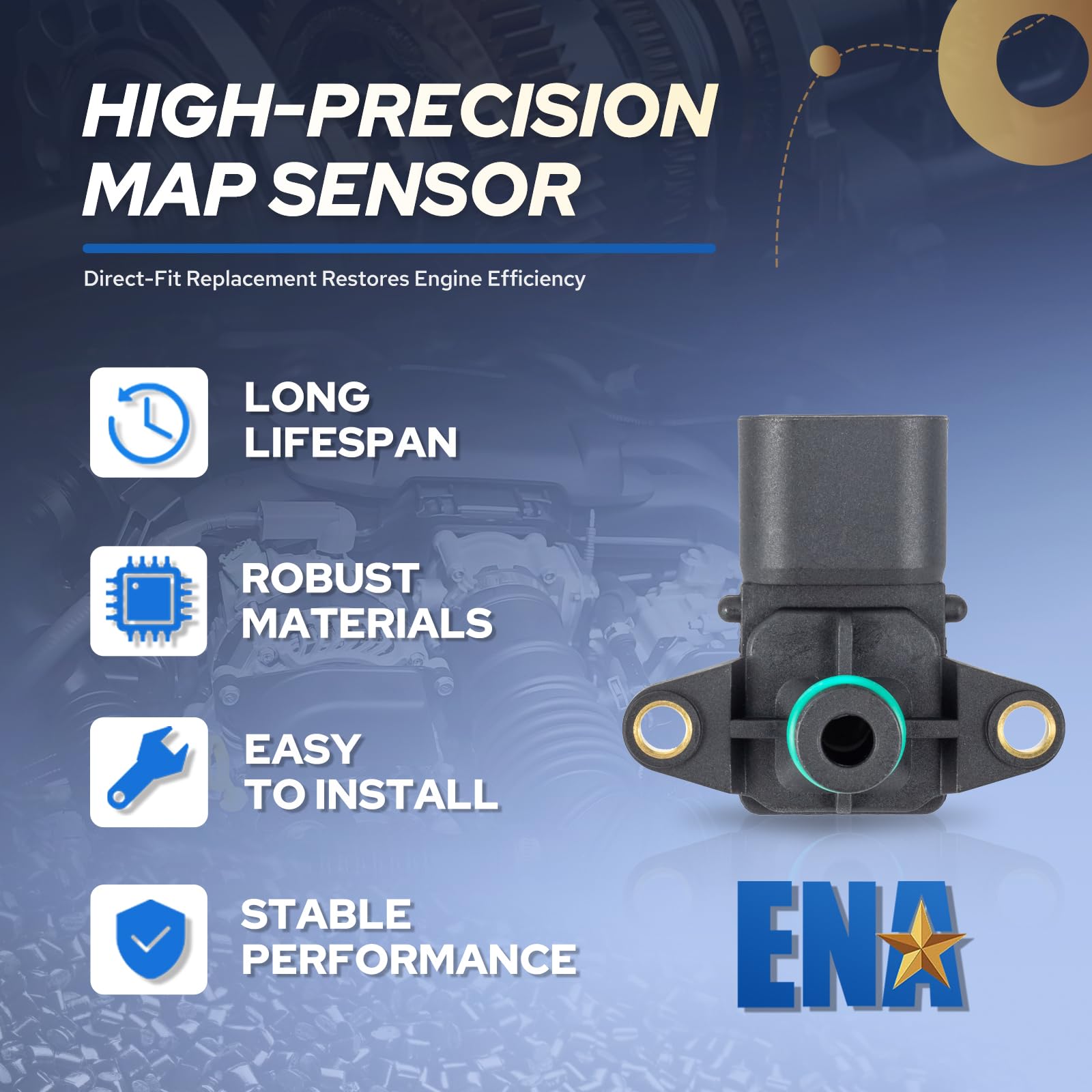 HIGH-PRECISION MAP SENSOR

Direct-Fit Replacement Restores Engine Efficiency

LONG LIFESPAN

ROBUST MATERIALS

EASY TO INSTALL

STABLE PERFORMANCE

ENA