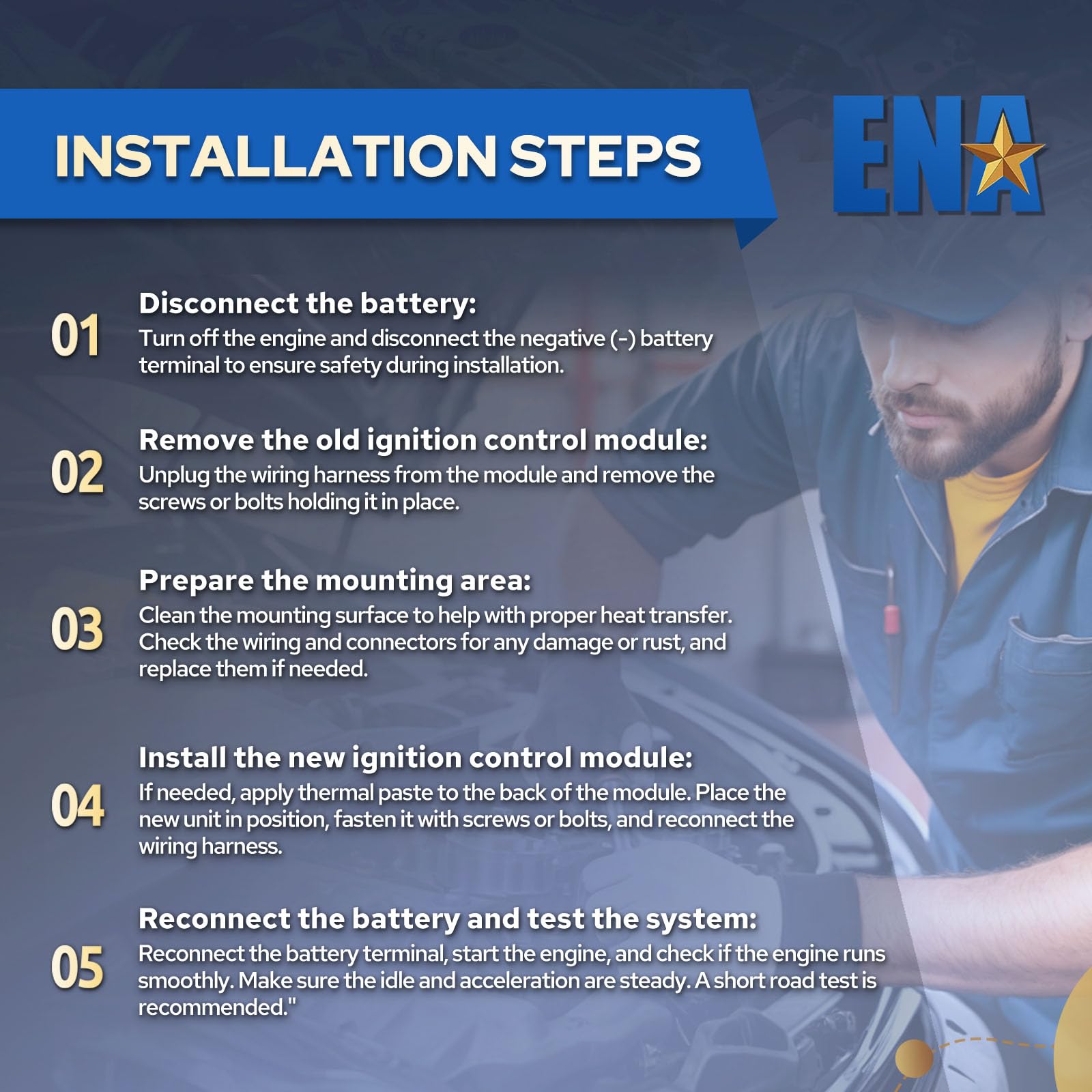 INSTALLATION STEPS

ENA

01 Disconnect the battery:
Turn off the engine and disconnect the negative (-) battery terminal to ensure safety during installation.

02 Remove the old ignition control module:
Unplug the wiring harness from the module and remove the screws or bolts holding it in place.

03 Prepare the mounting area:
Clean the mounting surface to help with proper heat transfer. Check the wiring and connectors for any damage or rust, and replace them if needed.

04 Install the new ignition control module:
If needed, apply thermal paste to the back of the module. Place the new unit in position, fasten it with screws or bolts, and reconnect the wiring harness.

05 Reconnect the battery and test the system:
Reconnect the battery terminal, start the engine, and check if the engine runs smoothly. Make sure the idle and acceleration are steady. A short road test is recommended."