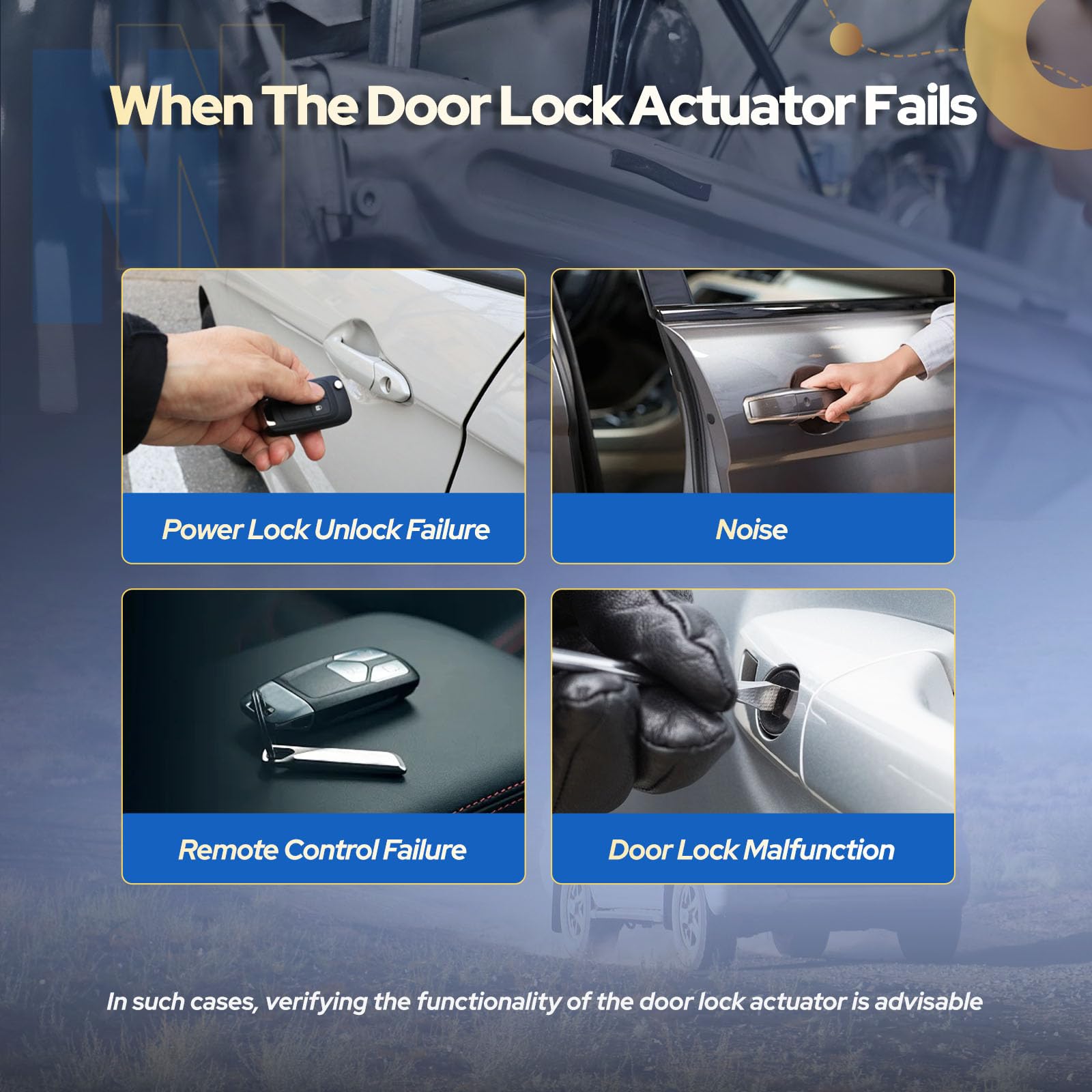 When The Door Lock Actuator Fails

Power Lock Unlock Failure

Noise

Remote Control Failure

Door Lock Malfunction

In such cases, verifying the functionality of the door lock actuator is advisable